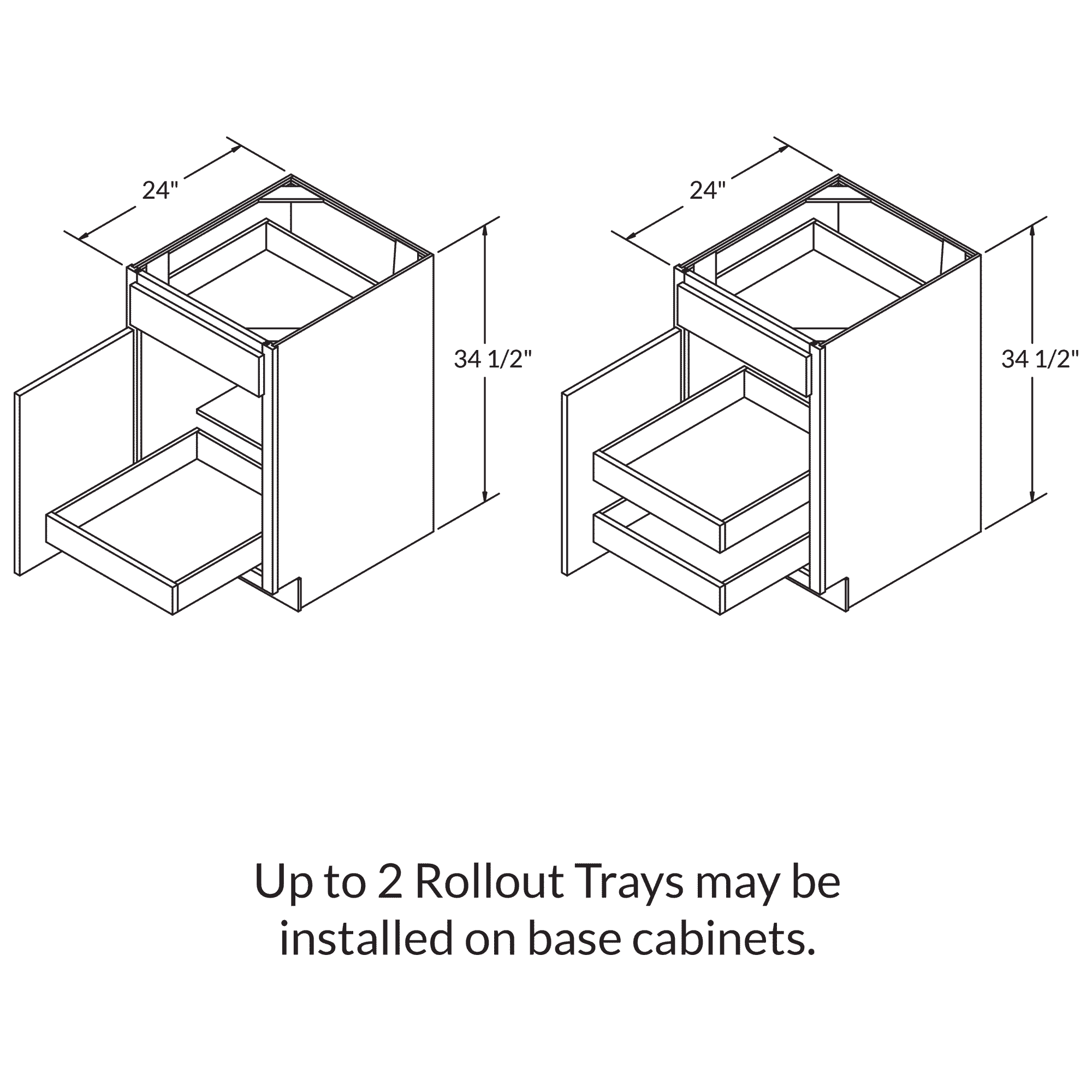 24"

34 1/2"

24"

34 1/2"

Up to 2 Rollout Trays may be installed on base cabinets.