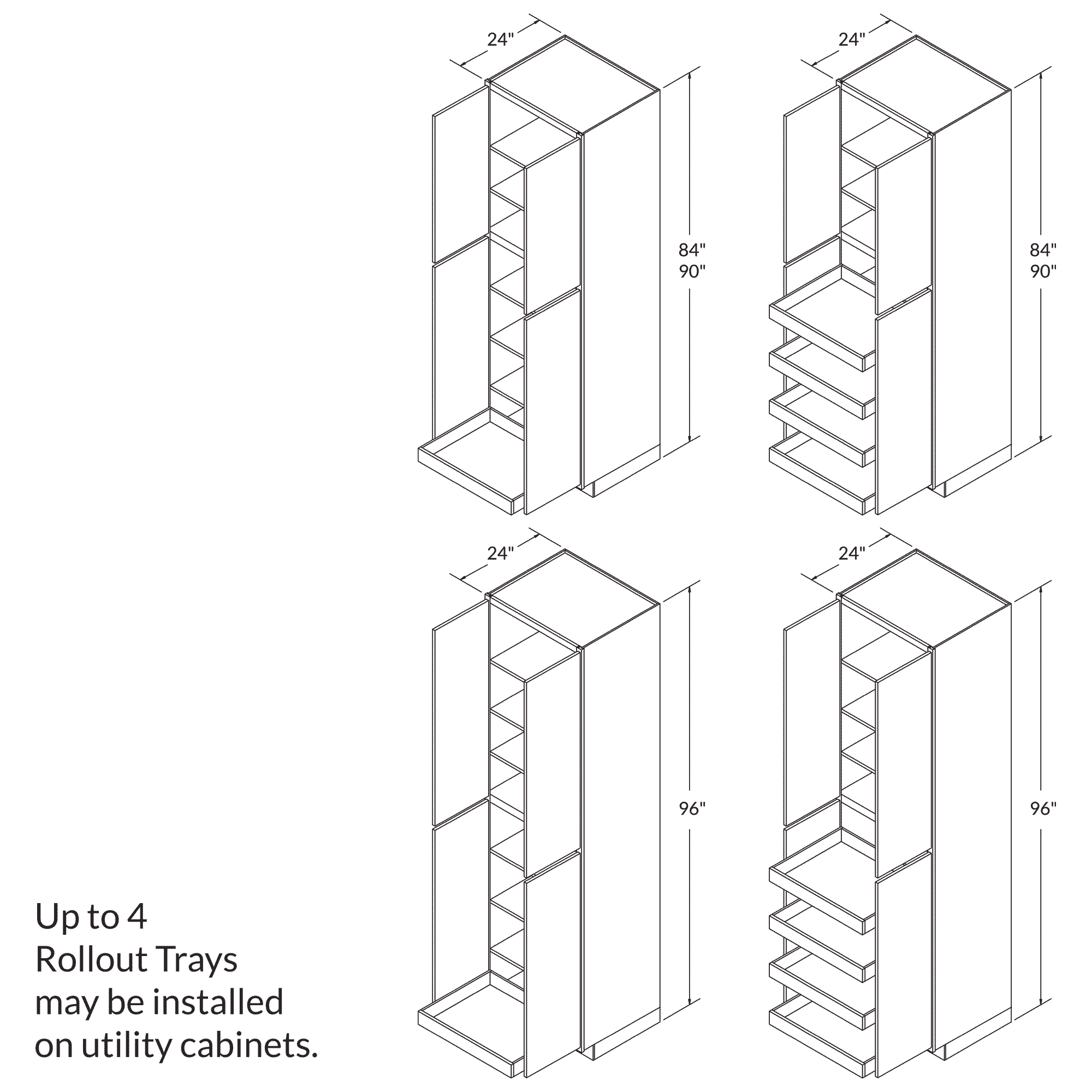 24"

84"
90"

24"

84"
90"

24"

96"

24"

96"

Up to 4 Rollout Trays may be installed on utility cabinets.